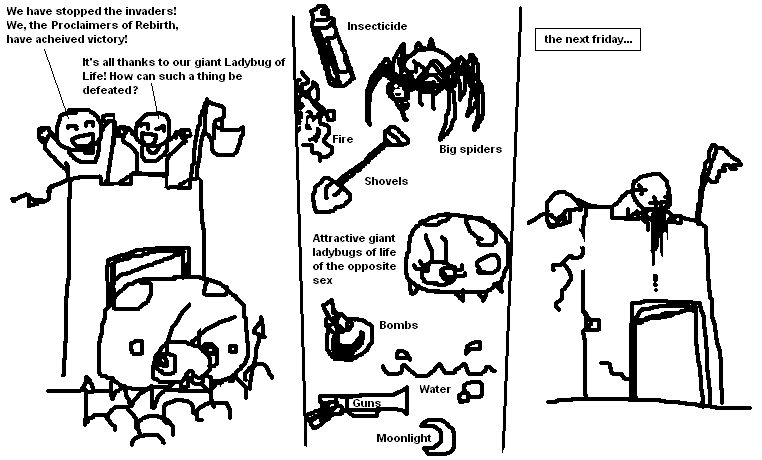 We have stopped the invaders! We, the Proclaimers of Rebirth, have acheived victory!

It's all thanks to our giant Ladybug of Life! How can such a thing be defeated?

Insecticide

Fire

Big spiders

Shovels

Attractive giant ladybugs of life of the opposite sex

Bombs

Water

Guns

Moonlight

the next friday...